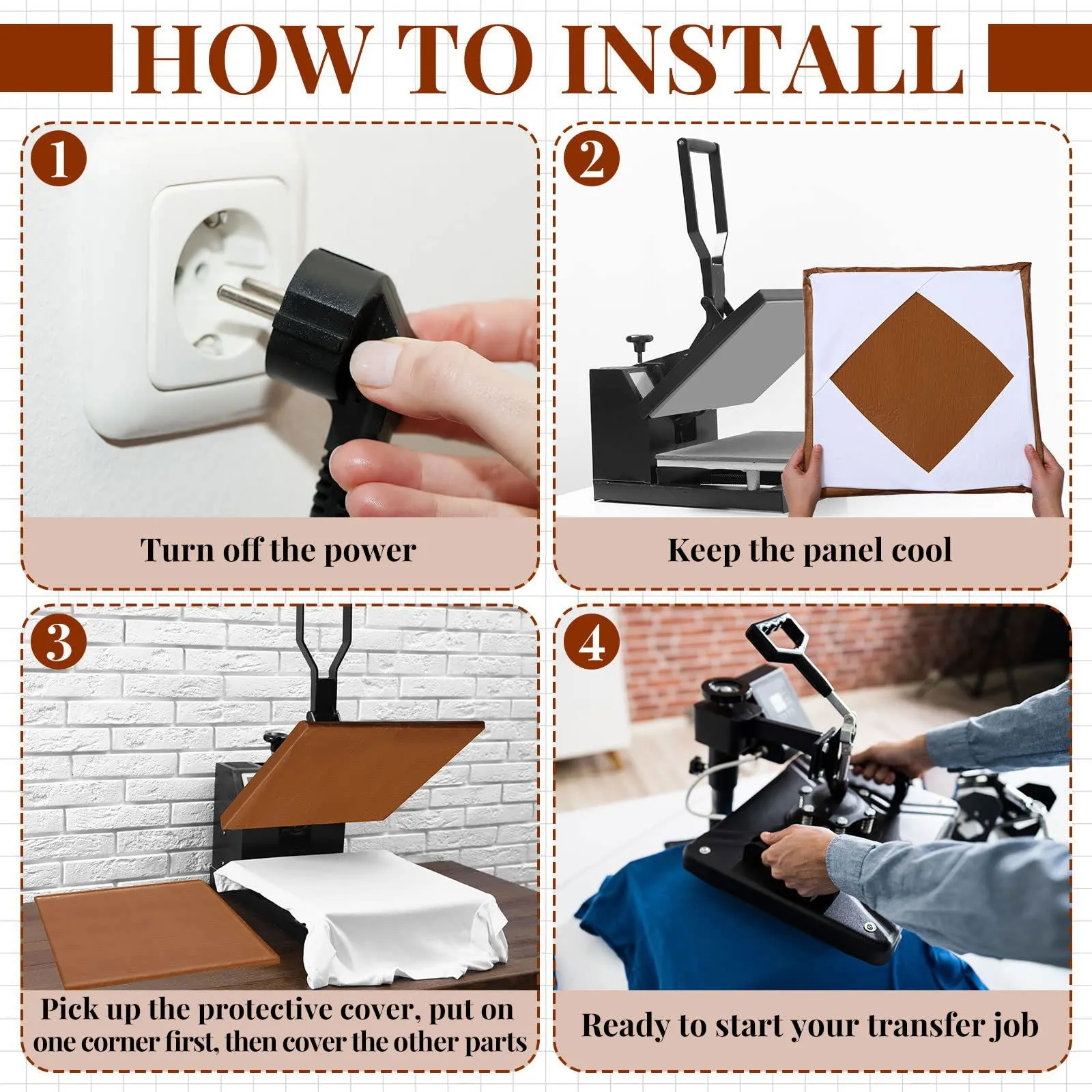 HOW TO INSTALL

1

Turn off the power

2

Keep the panel cool

3

Pick up the protective cover, put on one corner first, then cover the other parts

4

Ready to start your transfer job